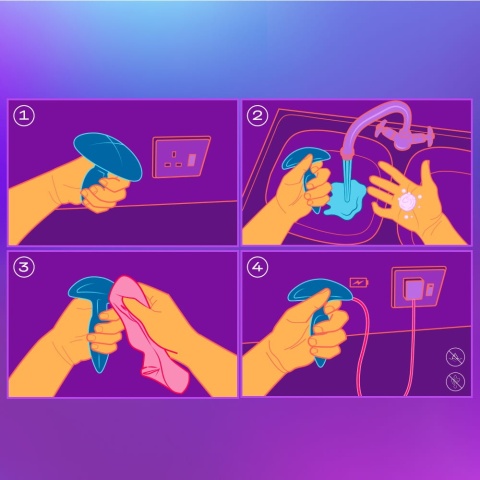 1

2

3

4